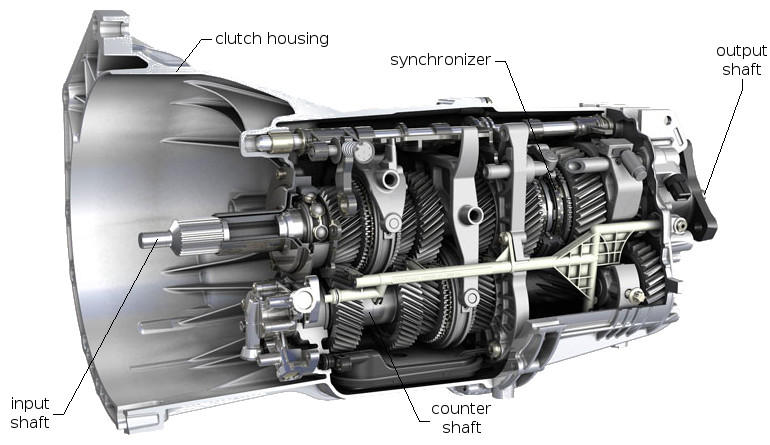 clutch housing

synchronizer

output shaft

input shaft

counter shaft